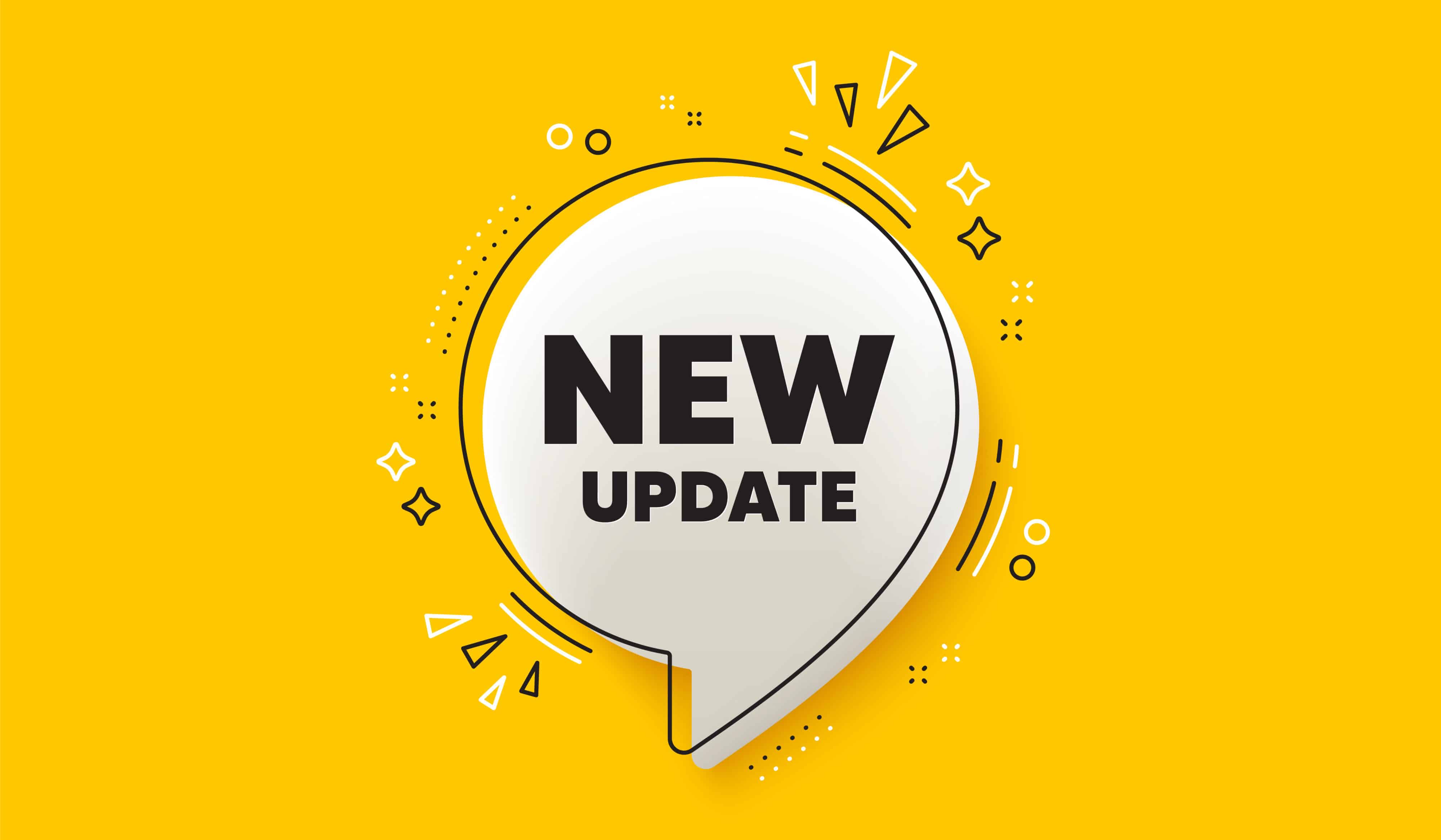 NEW
UPDATE